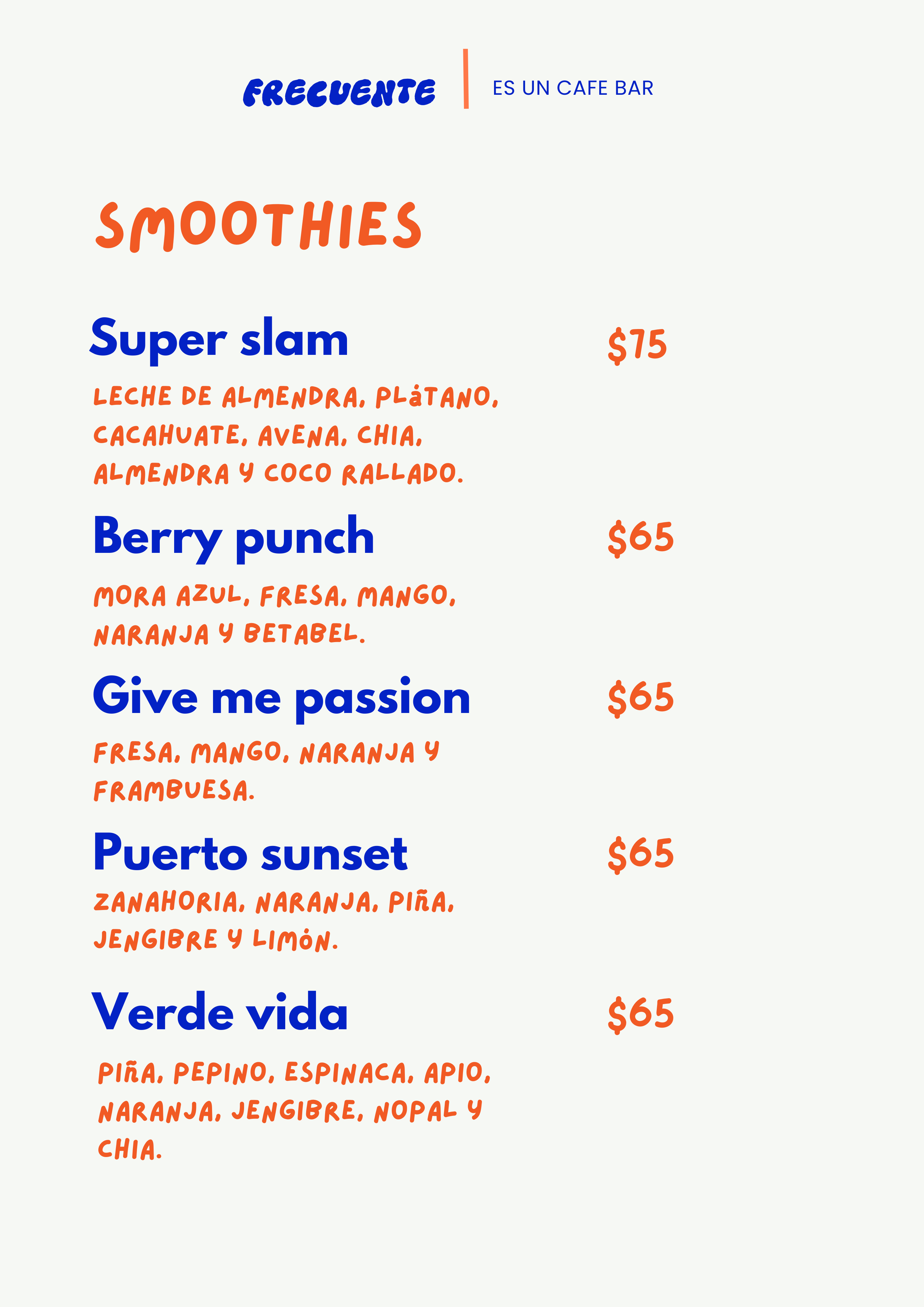 FRECUENTE

ES UN CAFE BAR

SMOOTHIES

Super slam

$75

LECHE DE ALMENDRA, PLáTANO, CACAHUATE, AVENA, CHIA, ALMENDRA Y COCO RALLADO.

Berry punch

$65

MORA AZUL, FRESA, MANGO, NARANJA Y BETABEL.

Give me passion

$65

FRESA, MANGO, NARANJA Y FRAMBUESA.

Puerto sunset

$65

ZANAHORIA, NARANJA, PIñA, JENGIBRE Y LIMóN.

Verde vida

$65

PIñA, PEPINO, ESPINACA, APIO, NARANJA, JENGIBRE, NOPAL Y CHIA.